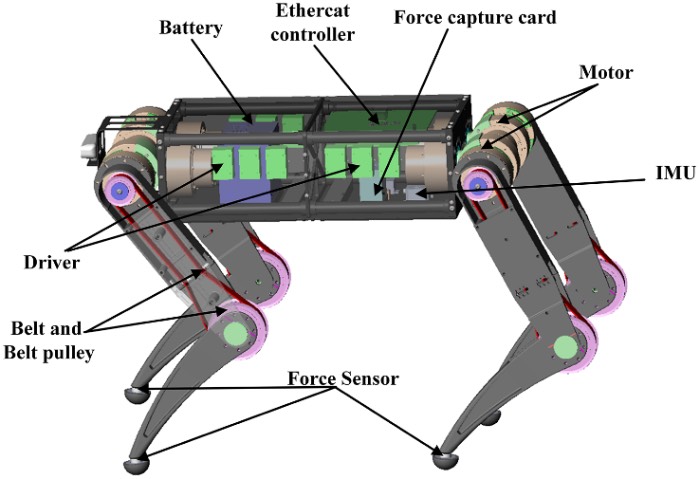 Battery
Ethercat controller
Force capture card
Motor
IMU
Driver
Belt and Belt pulley
Force Sensor